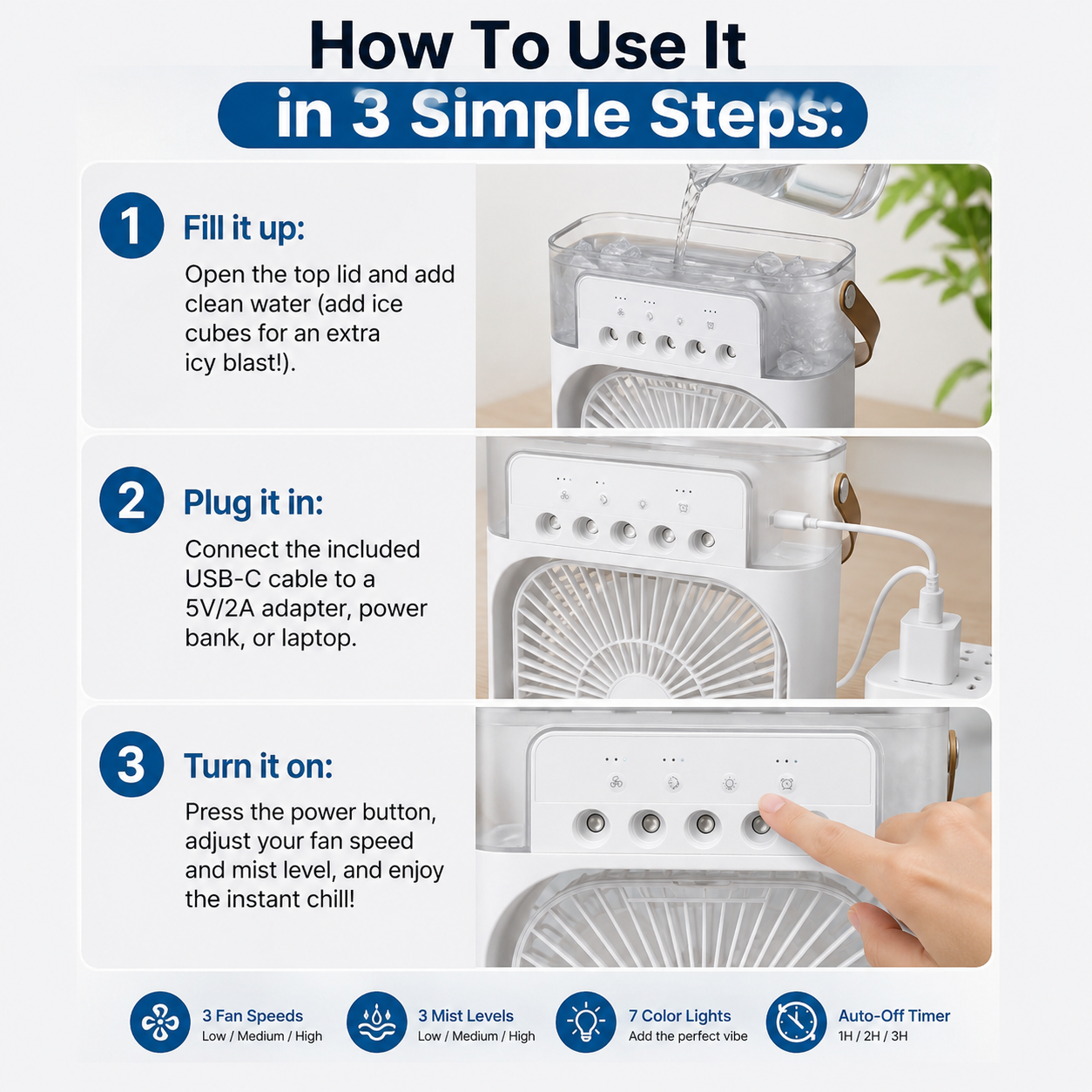 How To Use It
in 3 Simple Steps:

1 Fill it up:
Open the top lid and add clean water (add ice cubes for an extra icy blast!).

2 Plug it in:
Connect the included USB-C cable to a 5V/2A adapter, power bank, or laptop.

3 Turn it on:
Press the power button, adjust your fan speed and mist level, and enjoy the instant chill!

3 Fan Speeds
Low / Medium / High

3 Mist Levels
Low / Medium / High

7 Color Lights
Add the perfect vibe

Auto-Off Timer
1H / 2H / 3H